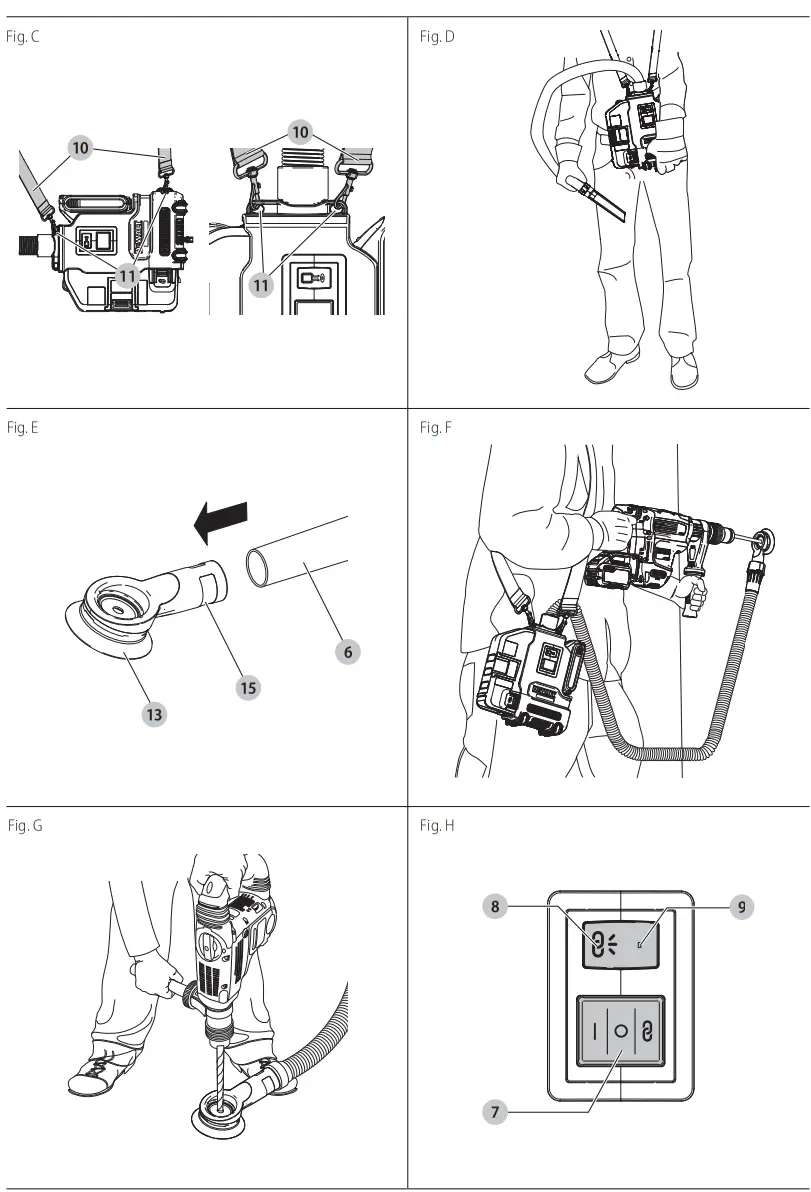 Fig. C

10

11

10

11

Fig. D

Fig. E

6

15

13

Fig. F

Fig. G

Fig. H

8

9

7