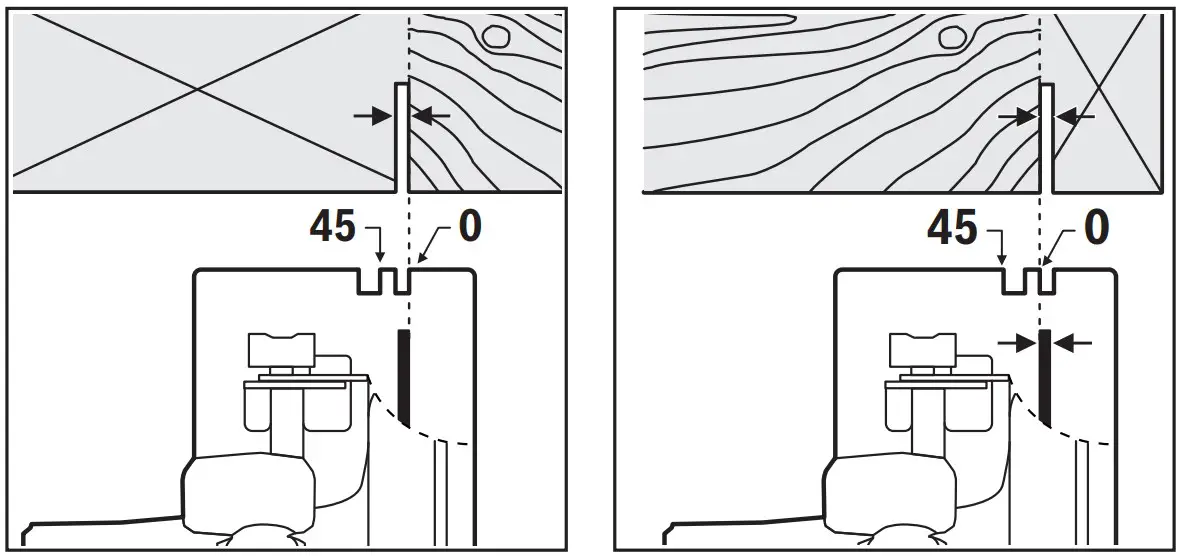 45
0

45
0