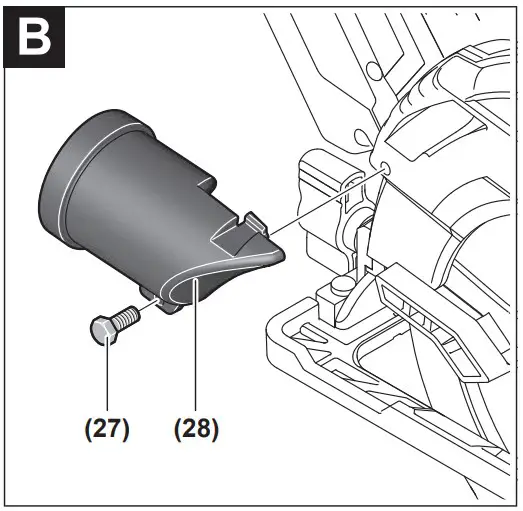 B

(27)

(28)