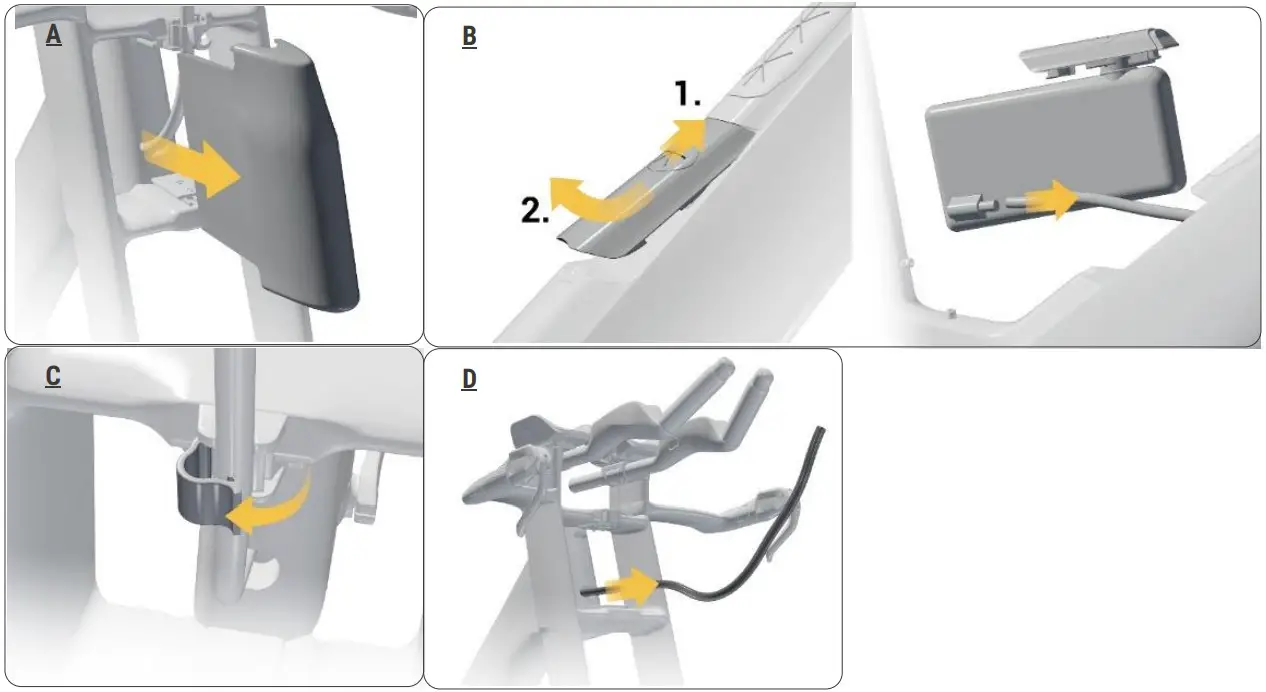 A

B

1.

2.

C

D