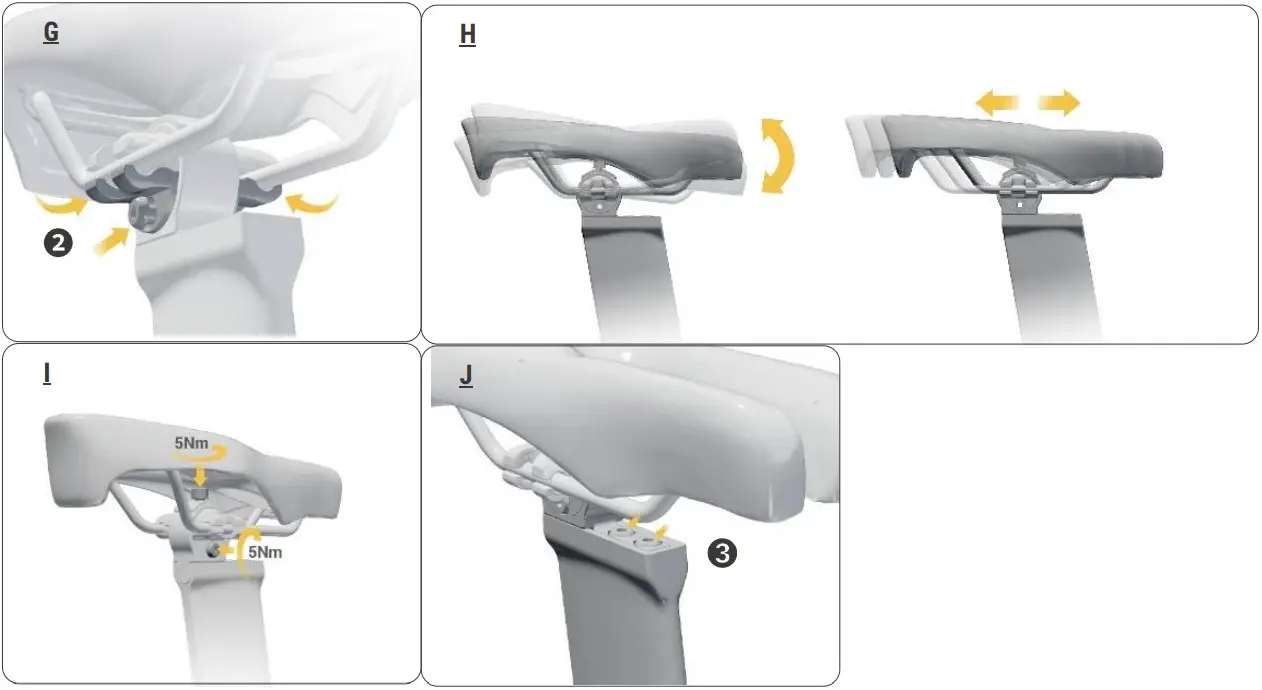 G

2

H

I

5Nm

5Nm

J

3