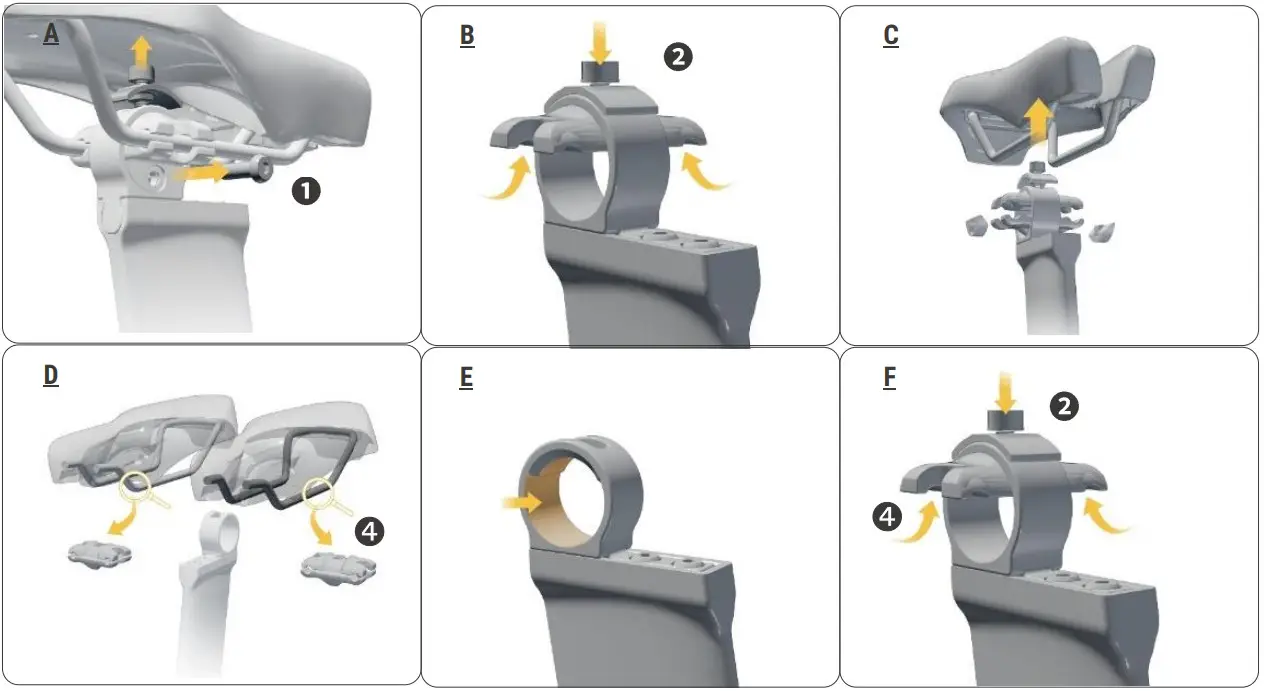 A
1
B
2
C
D
4
E
F
2
4