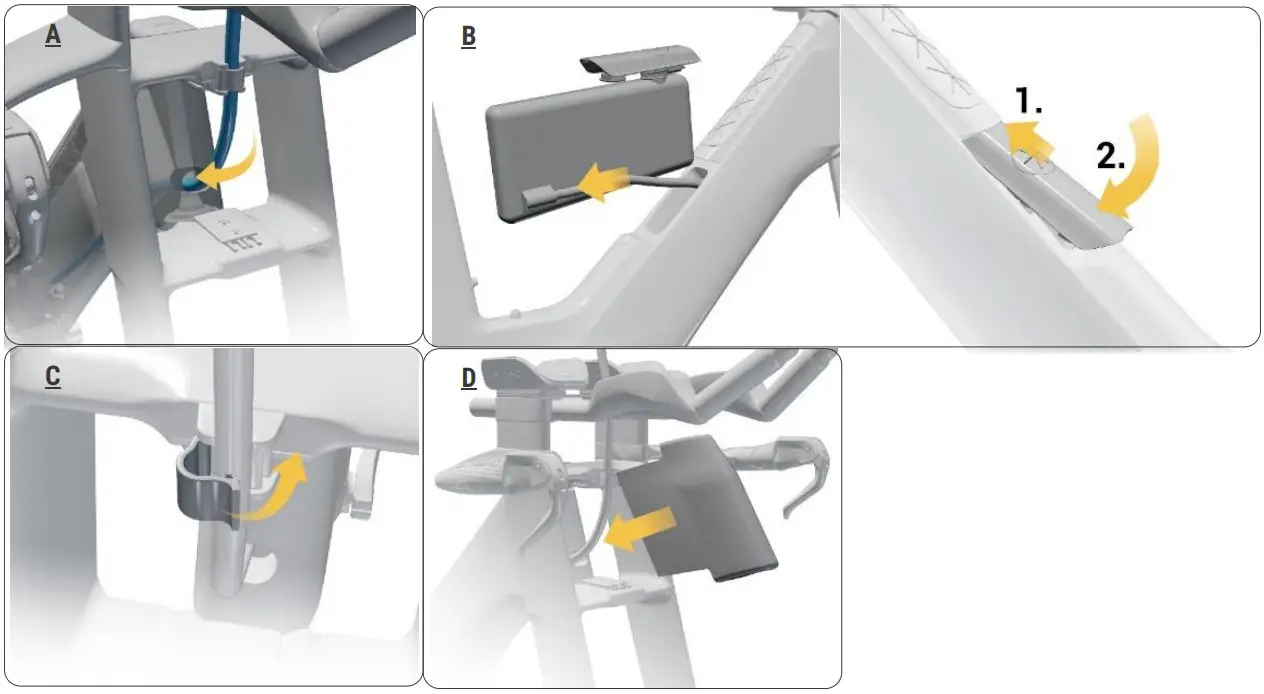 A

B

1.

2.

C

D