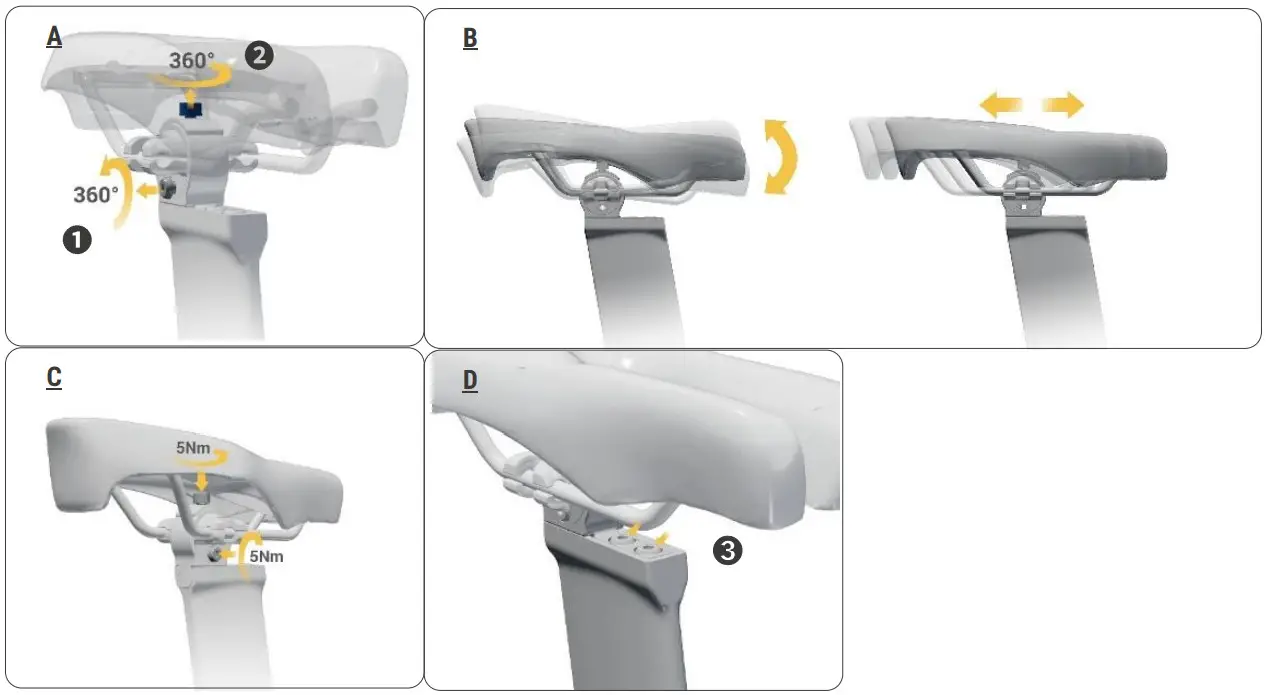 A

360°

2

360°

1

B

C

5Nm

5Nm

D

3