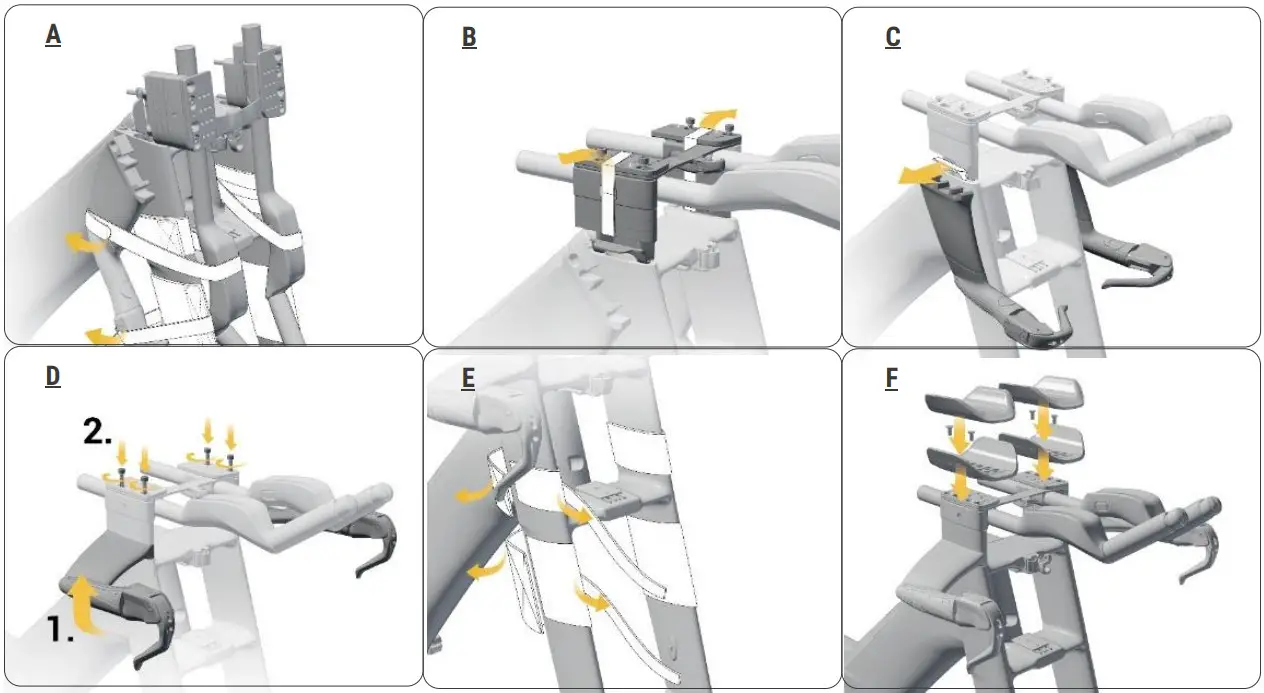 A

B

C

D

2.

1.

E

F