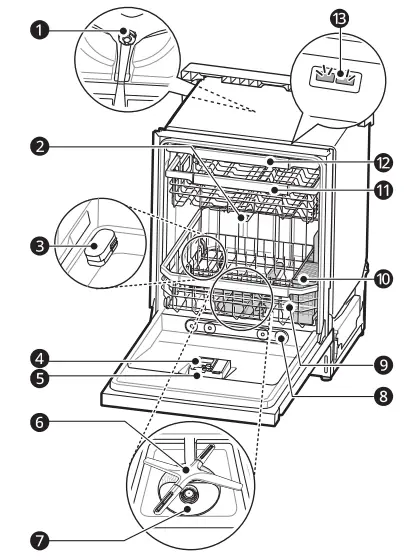 1
13
2
12
11
3
10
4
5
9
8
6
7