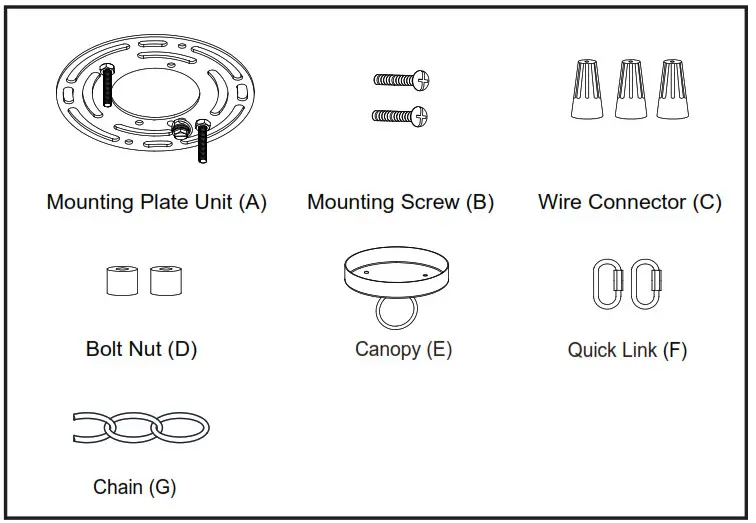 Mounting Plate Unit (A)

Mounting Screw (B)

Wire Connector (C)

Bolt Nut (D)

Canopy (E)

Quick Link (F)

Chain (G)