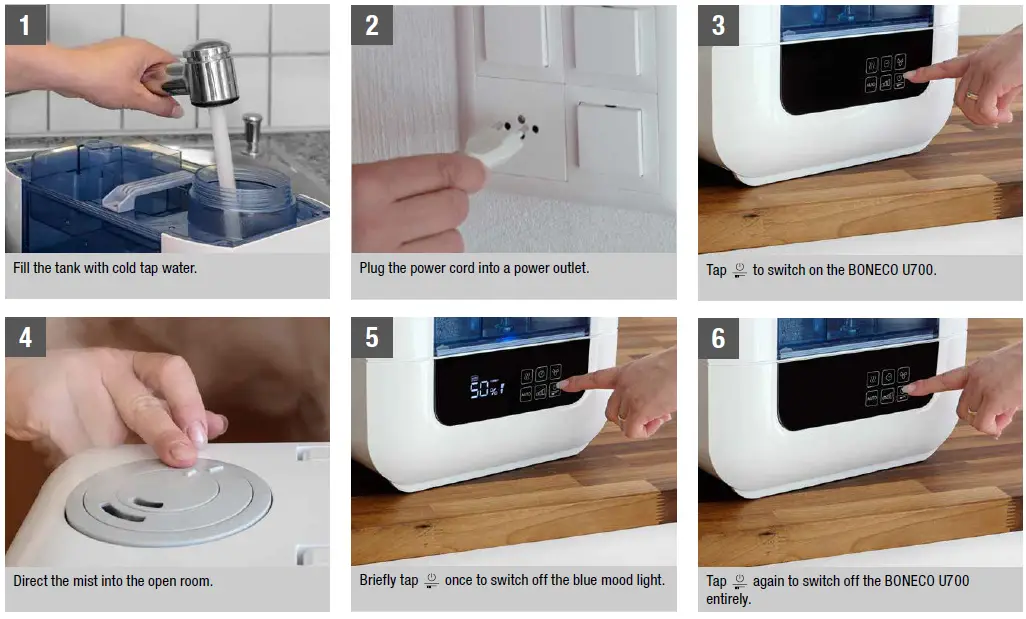 1

Fill the tank with cold tap water.

2

Plug the power cord into a power outlet.

3

Tap to switch on the BONECO U700.

4

Direct the mist into the open room.

5

50%

Briefly tap once to switch off the blue mood light.

6

Tap again to switch off the BONECO U700 entirely.