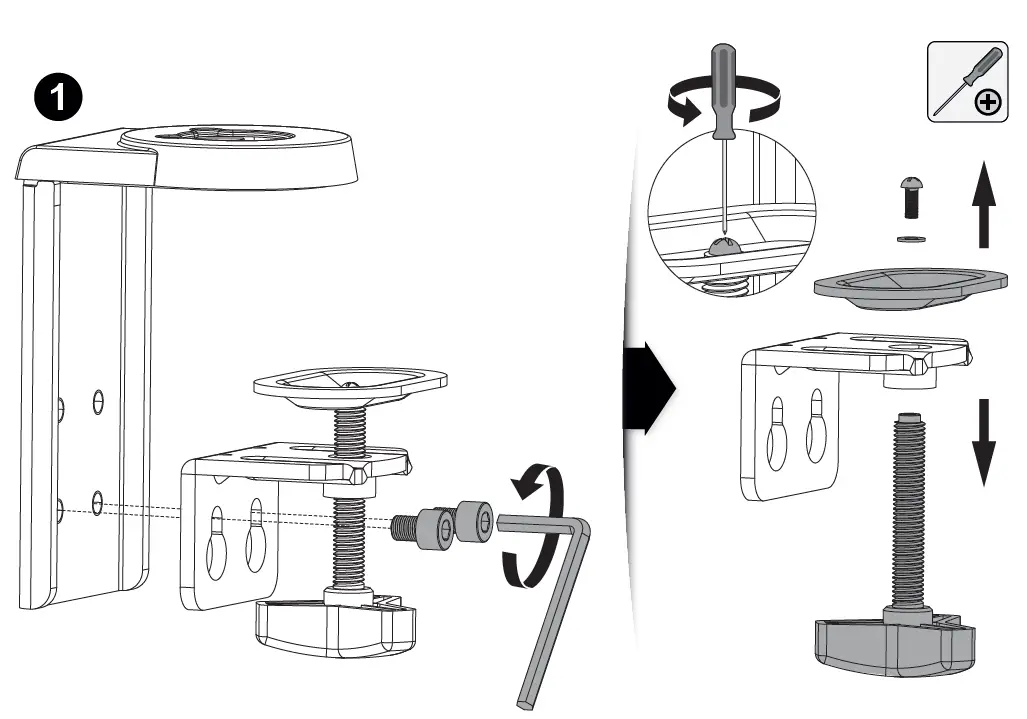 1