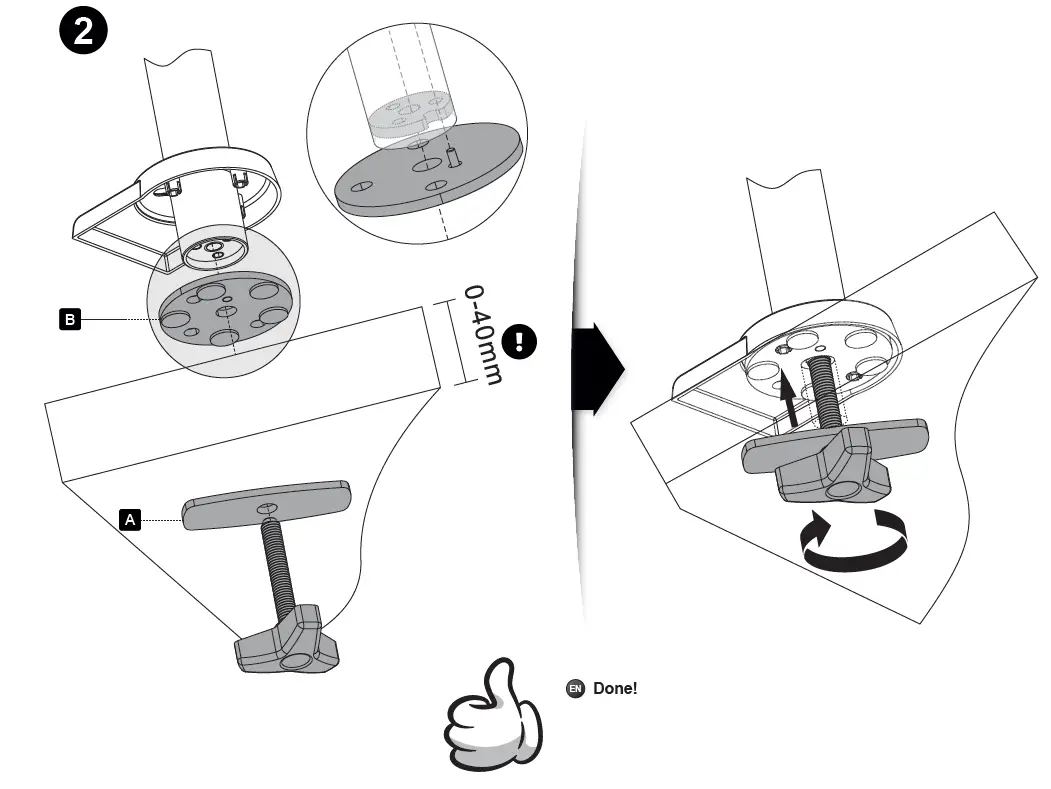 2

B

0-40mm

!

A

EN Done!