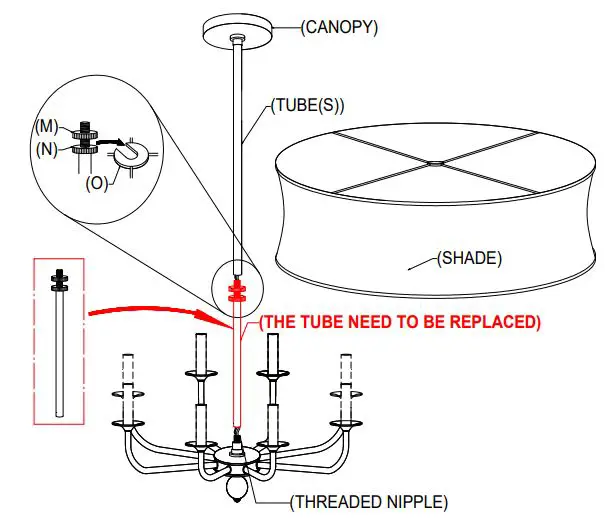 (CANOPY)

(TUBE(S))

(M)

(N)

(O)

(SHADE)

(THE TUBE NEED TO BE REPLACED)

(THREADED NIPPLE)