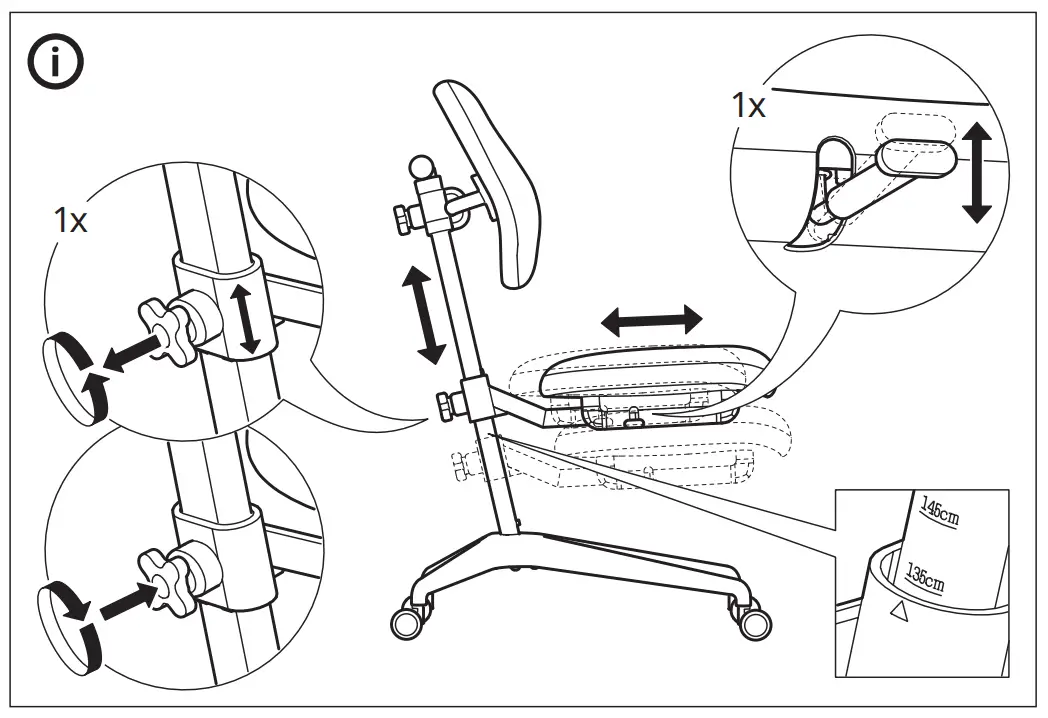 i

1x

1x

145cm

135cm