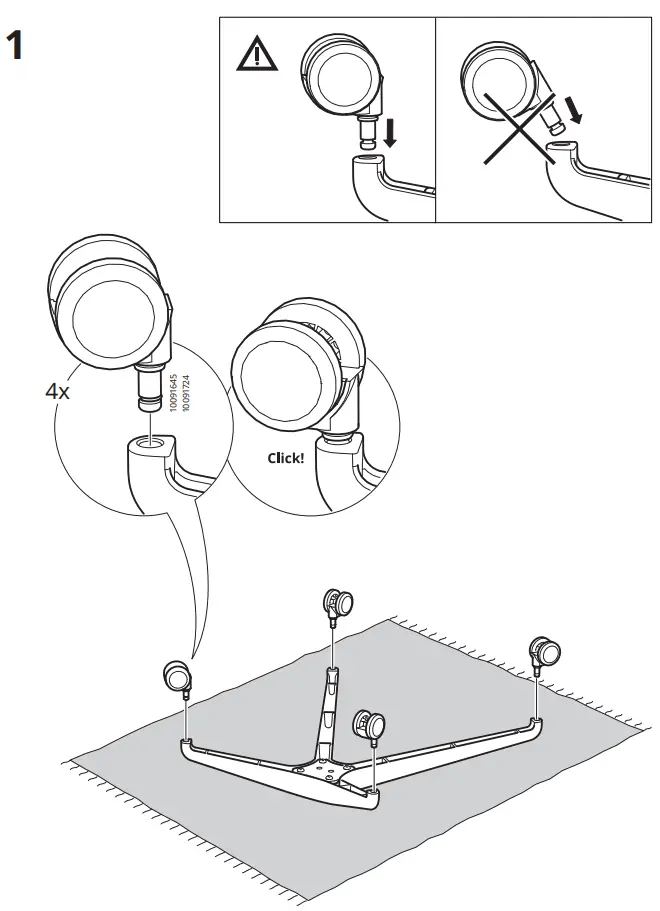 1

4x

10091645
10091724

Click!