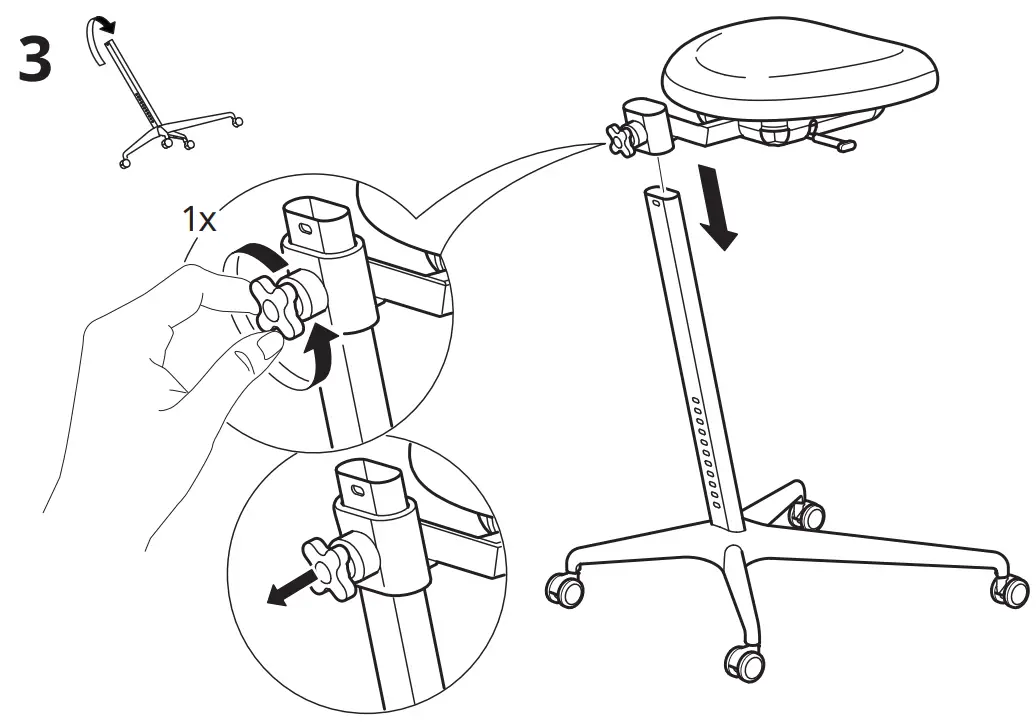 3

1x