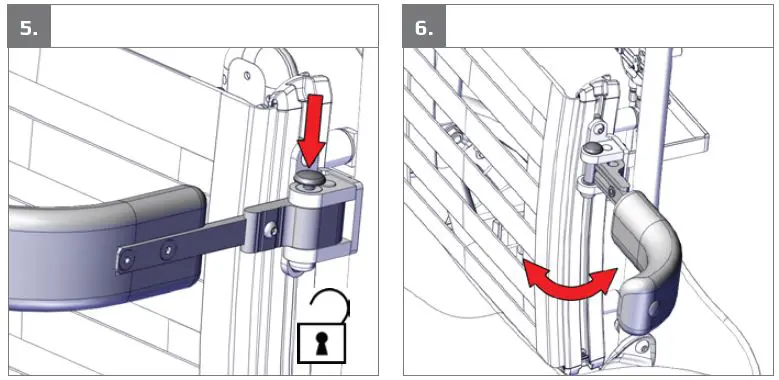 5.

6.