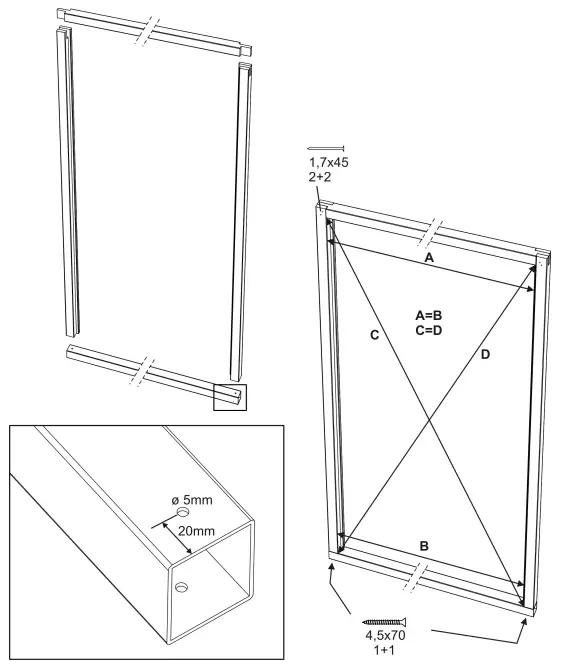 1,7x45
2+2

A

A=B
C=D

C

D

B

ø 5mm
20mm

4,5x70
1+1