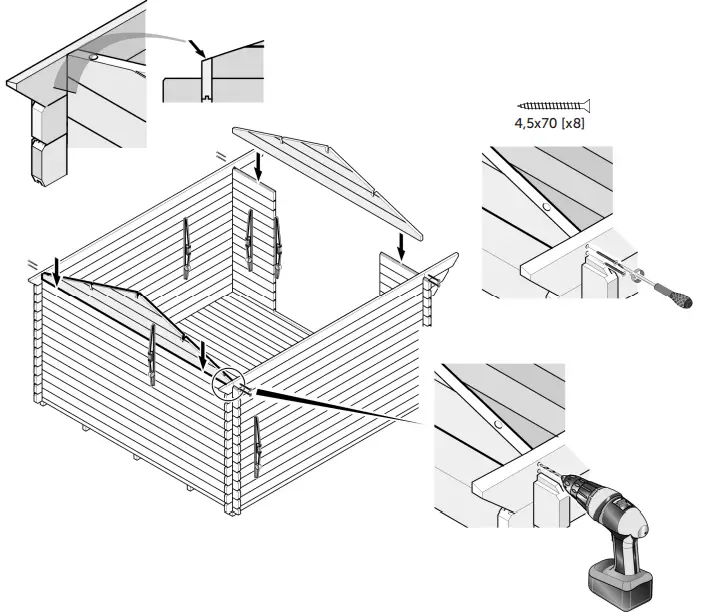 4,5x70 [x8]