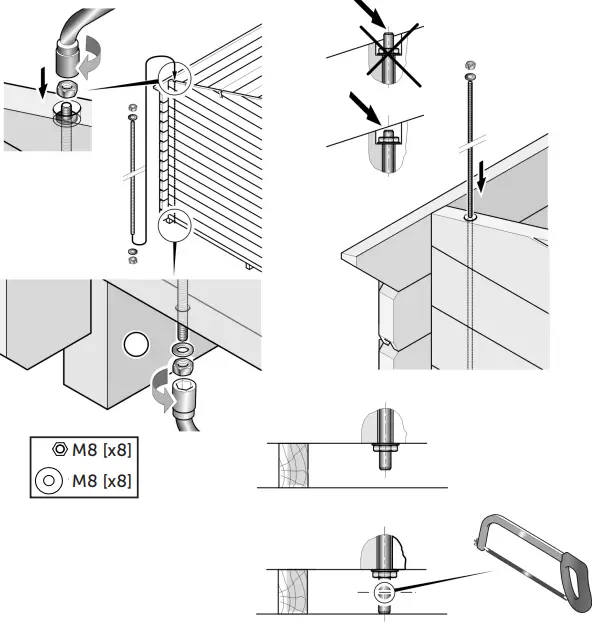 M8 [x8]
M8 [x8]