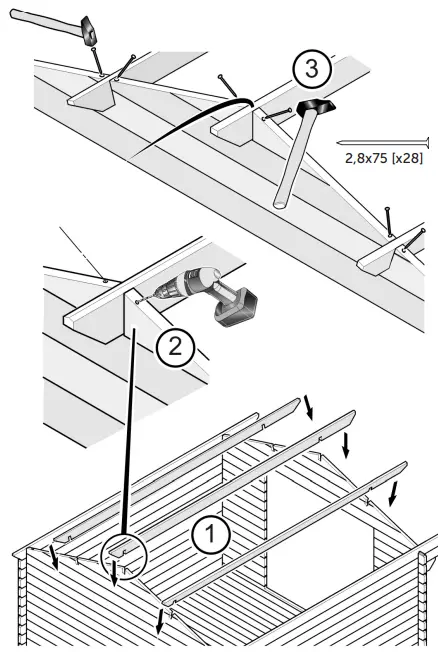 3

2,8x75 [x28]

2

1