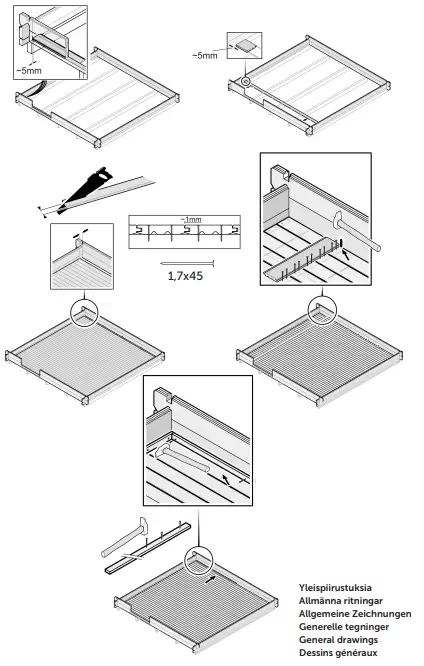 ~5mm

~5mm

~1mm

1,7x45

Yleispiirustuksia
Allmänna ritningar
Allgemeine Zeichnungen
Generelle tegninger
General drawings
Dessins généraux