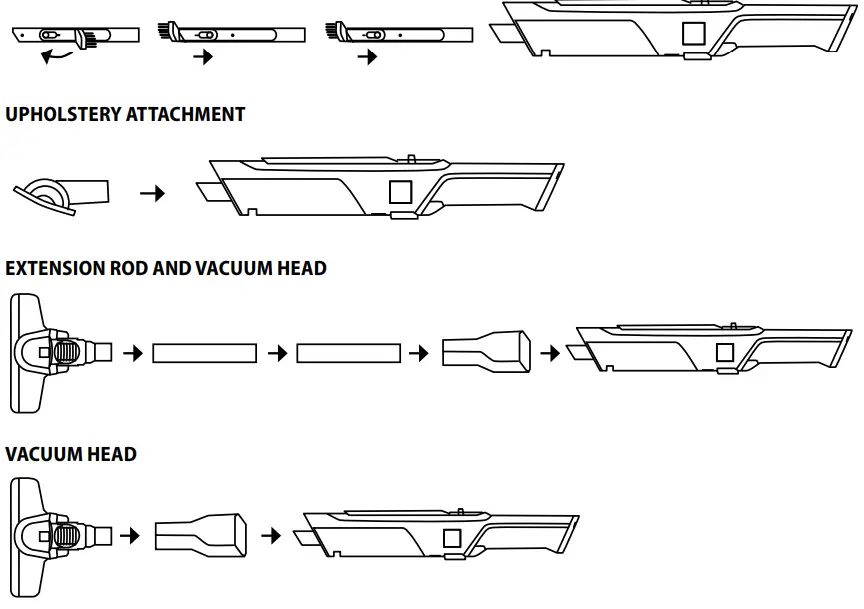 UPHOLSTERY ATTACHMENT

EXTENSION ROD AND VACUUM HEAD

VACUUM HEAD