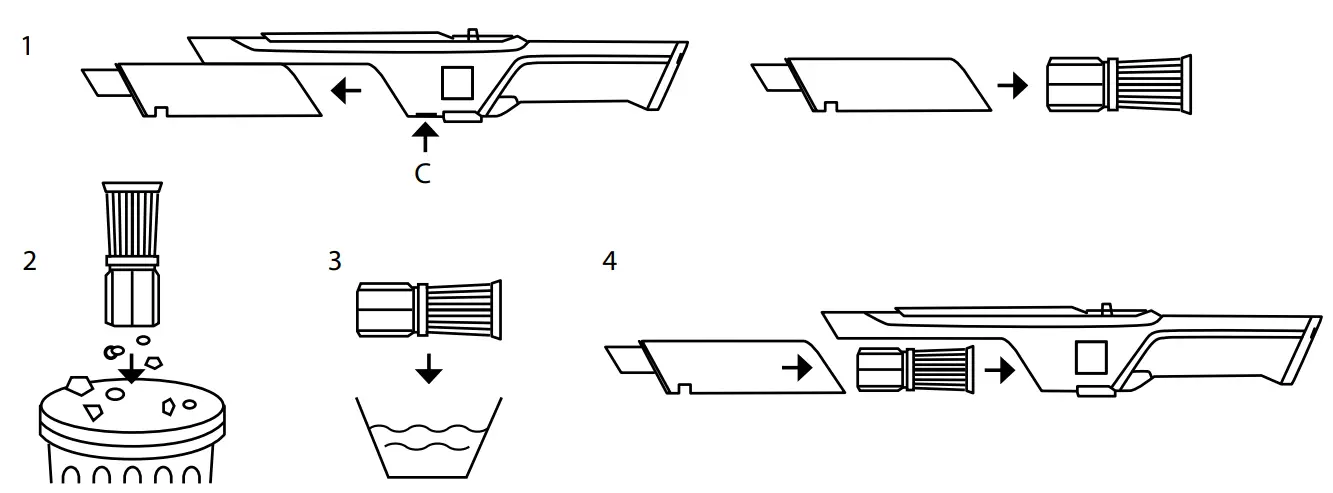 1

C

2

3

4