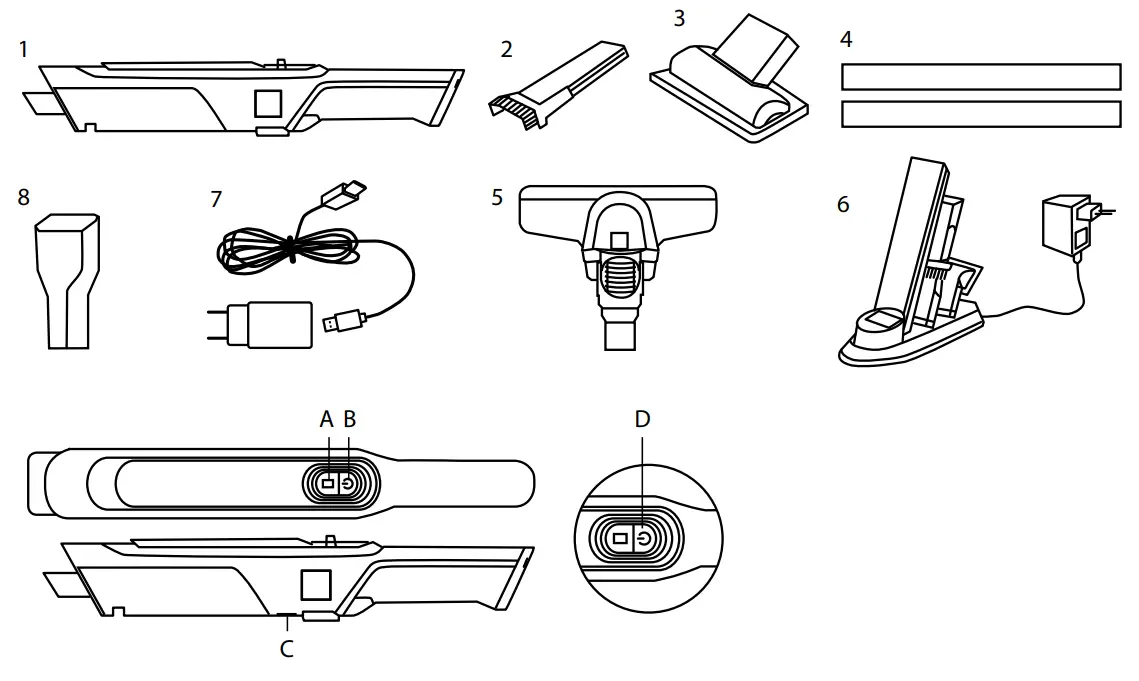 1
2
3
4
8
7
5
6
A B
D
C