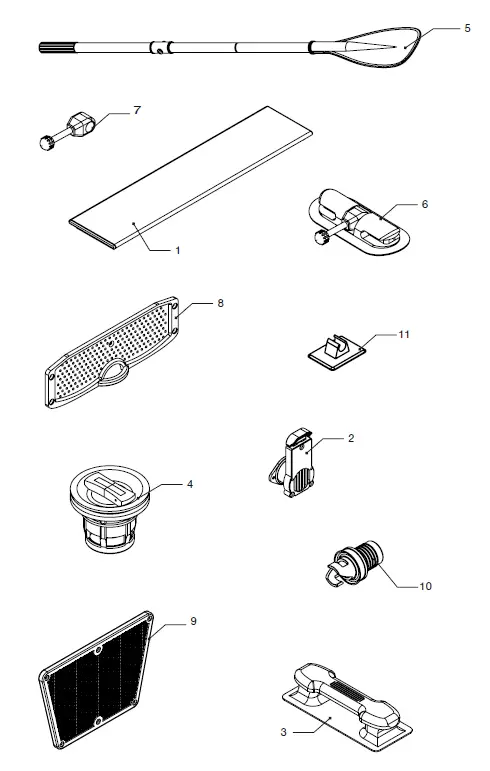 5
7
6
1
8
11
2
4
10
9
3