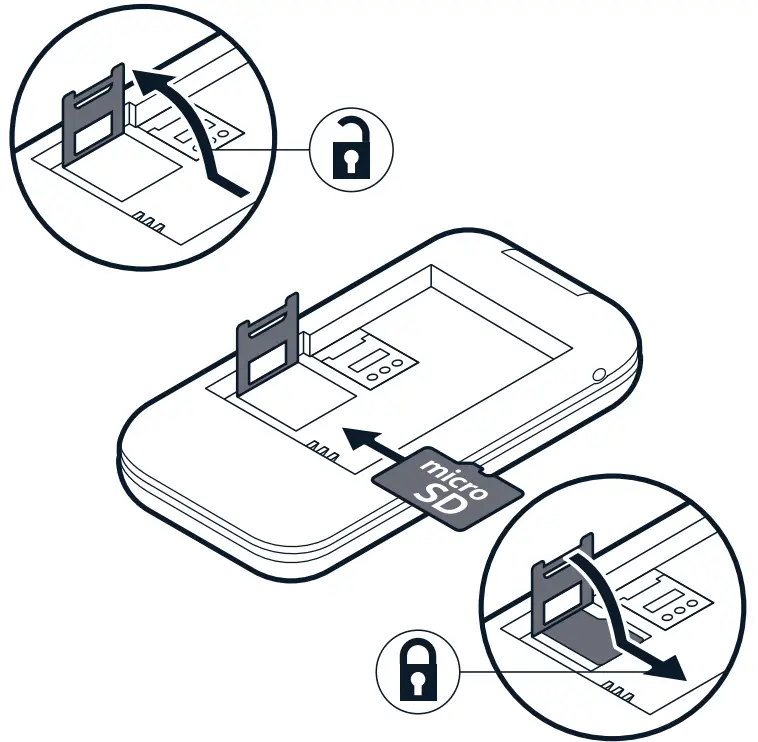 micro
SD