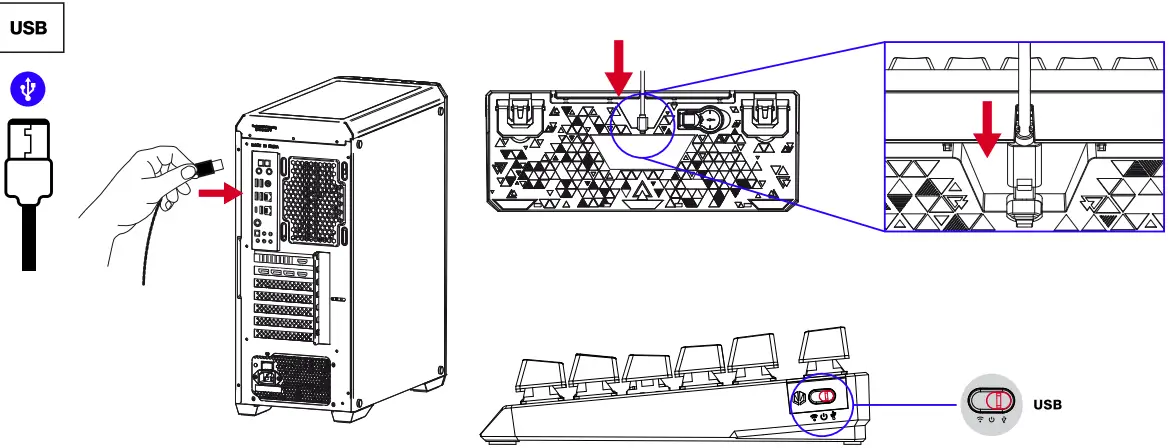 USB

USB