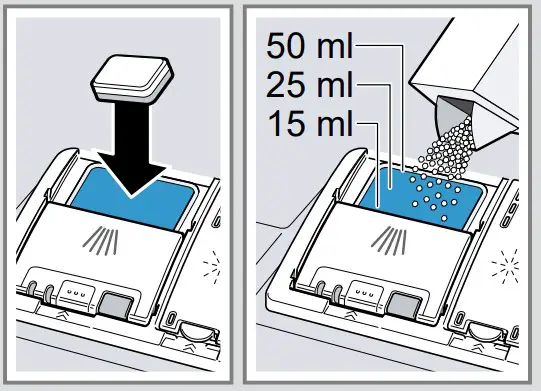 50 ml
25 ml
15 ml