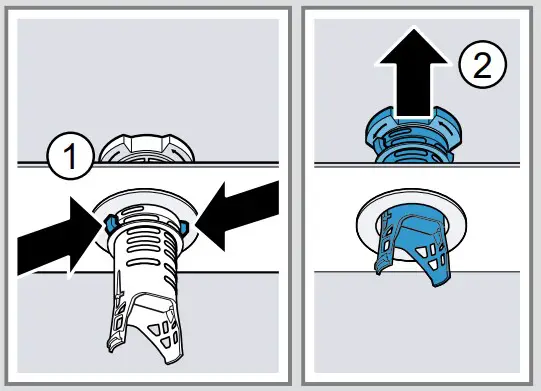 1

2