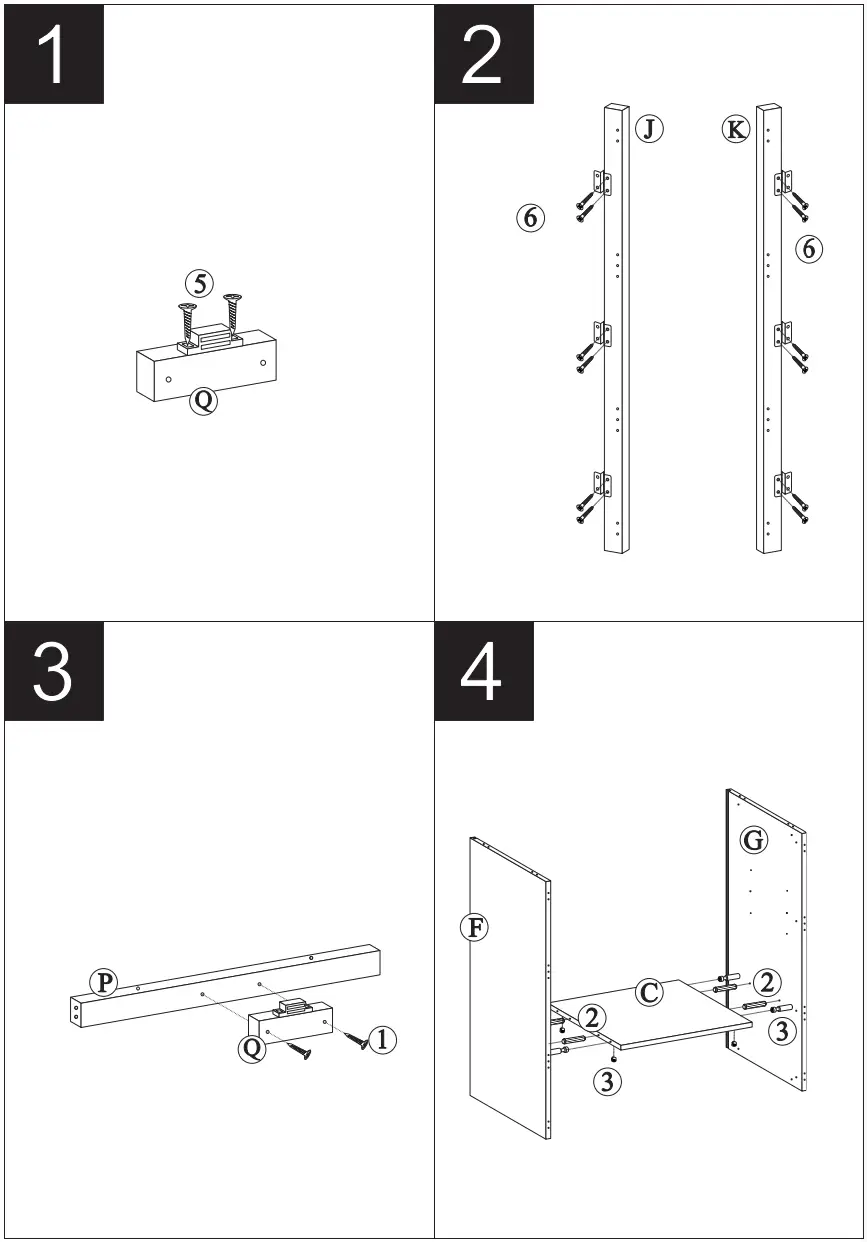 1

5

Q

2

J

K

6

6

3

P

Q

1

4

G

F

C

2

2

3

3