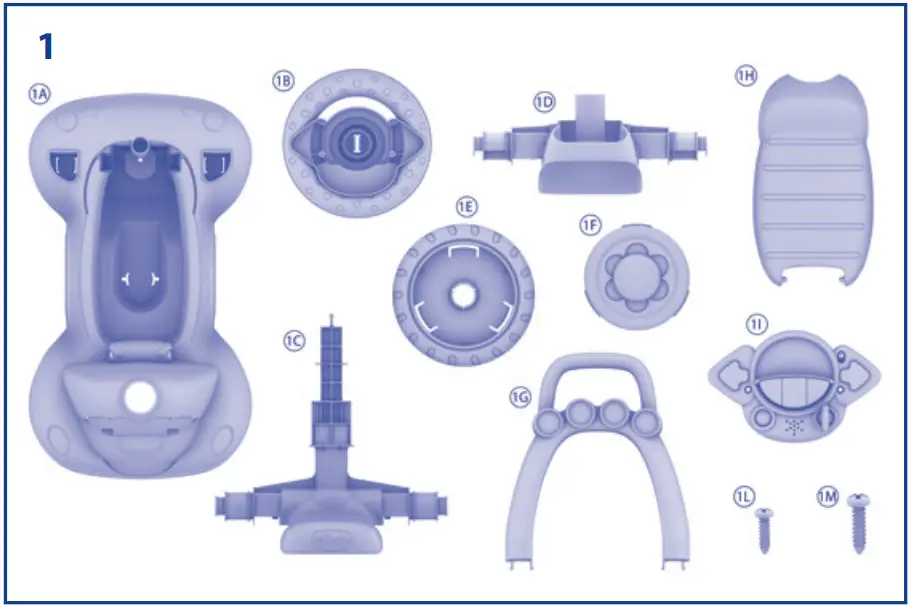 1

1A

1B

1D

1H

1E

1F

1C

1I

1G

1L

1M