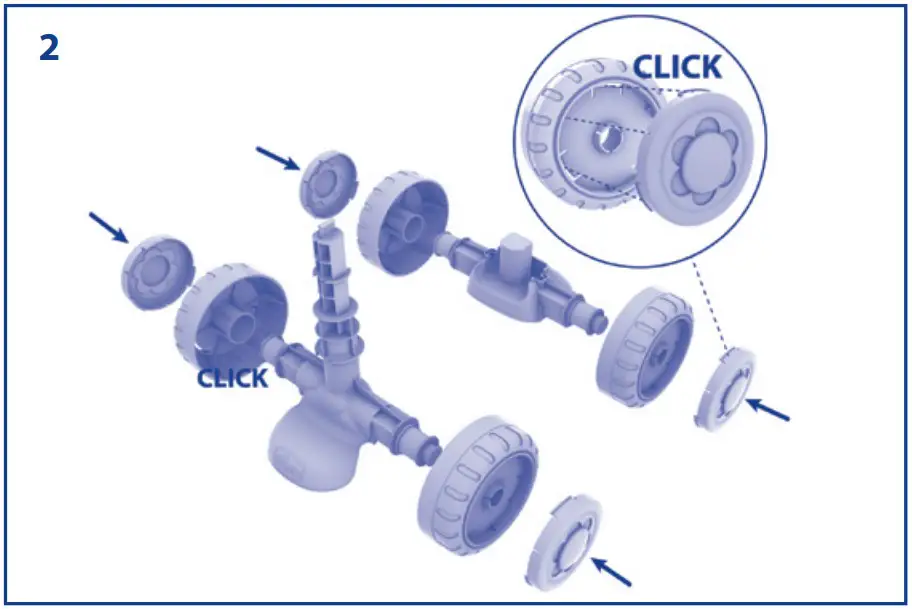 2

CLICK

CLICK