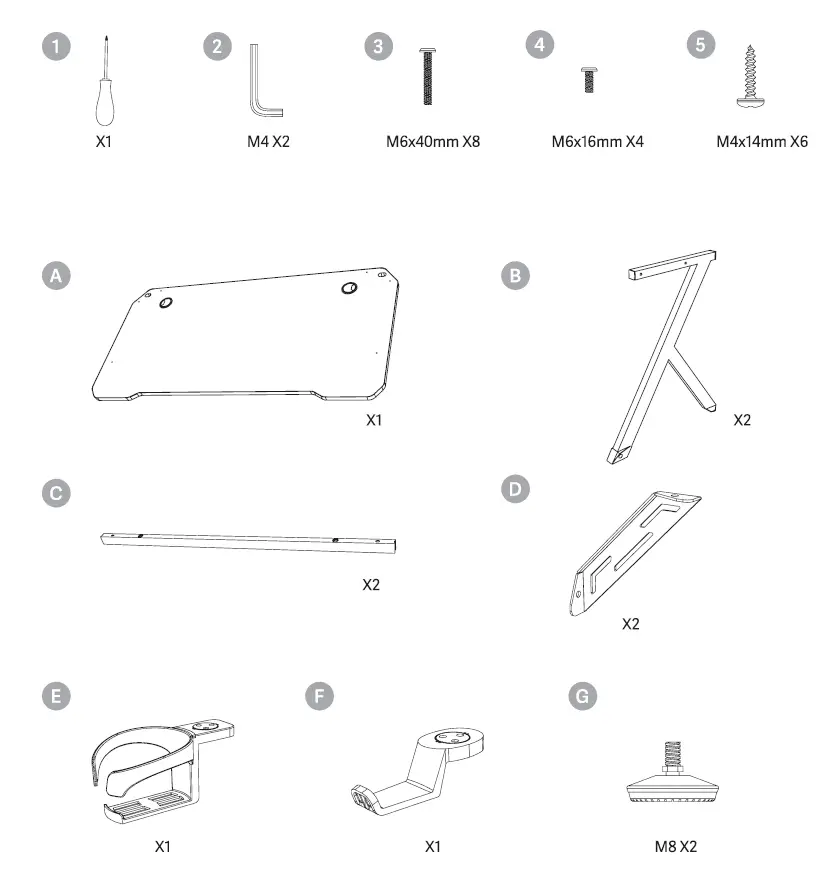 1
X1

2
M4 X2

3
M6x40mm X8

4
M6x16mm X4

5
M4x14mm X6

A
X1

B
X2

C
X2

D
X2

E
X1

F
X1

G
M8 X2