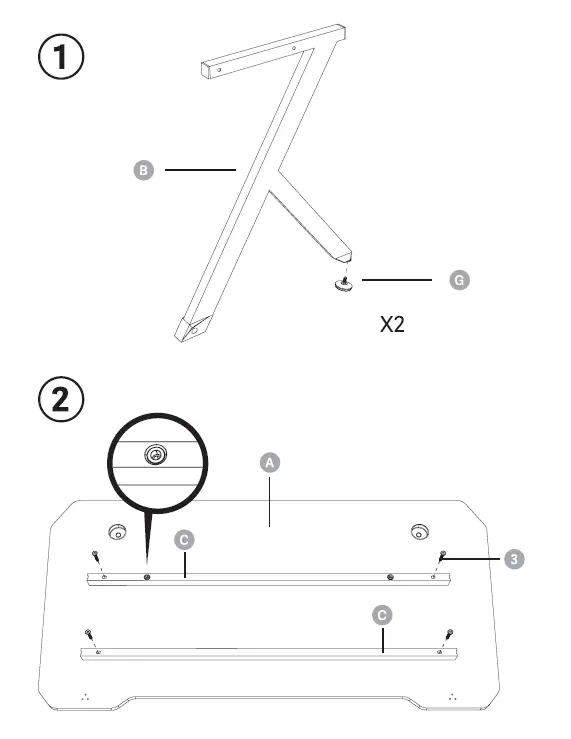 1

B

G

X2

2

A

C

3

C