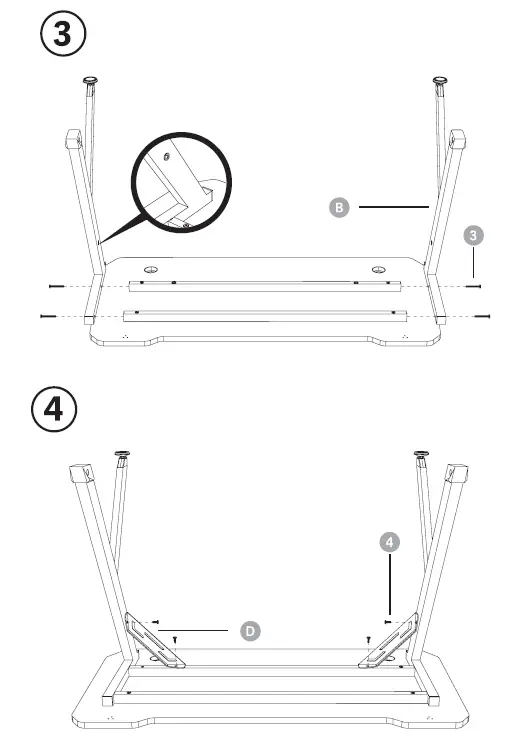 3

B

3

4

4

D