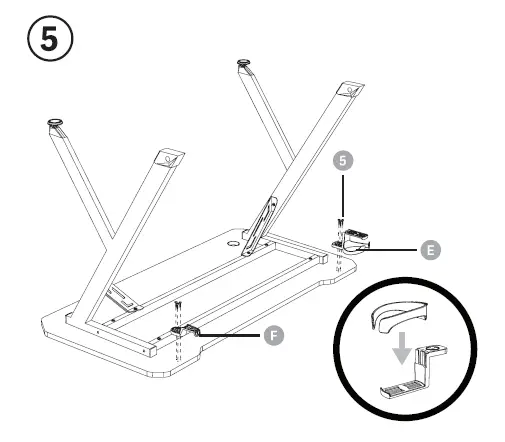 5

5

E

F