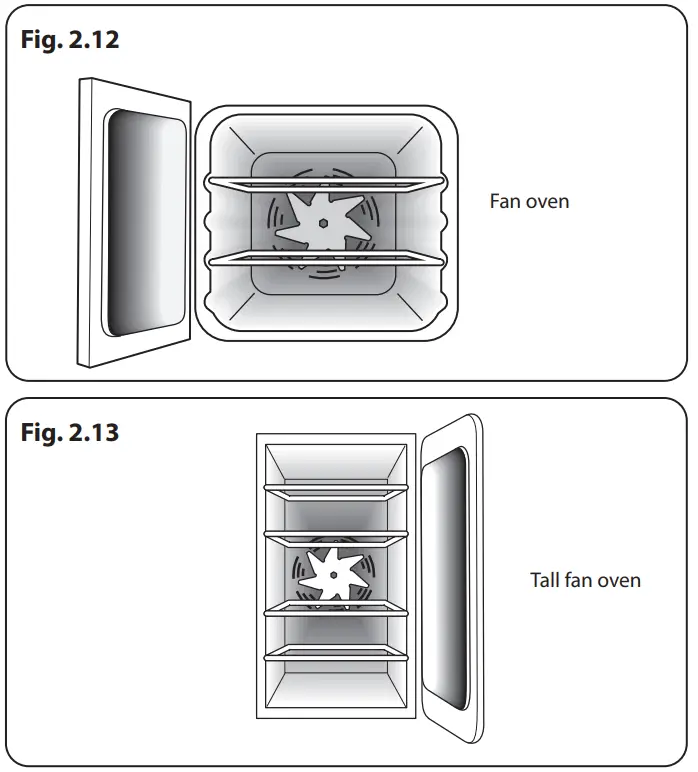 Fig. 2.12

Fan oven

Fig. 2.13

Tall fan oven