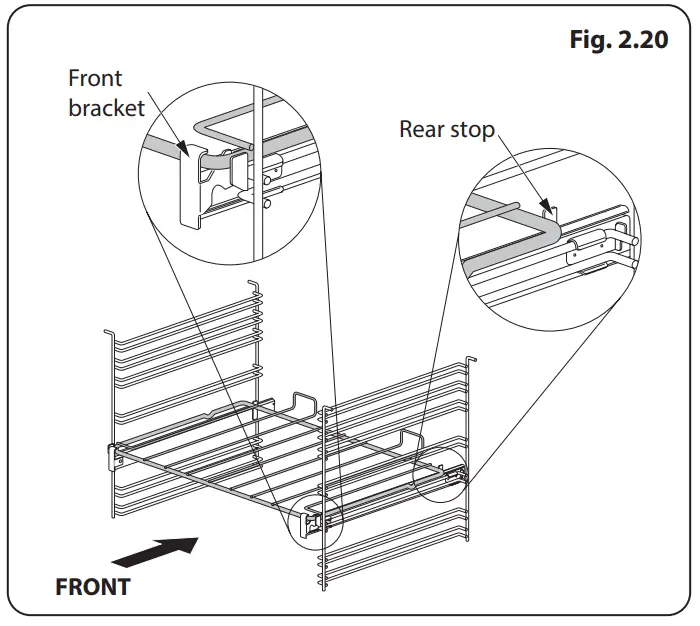 Fig. 2.20

Front bracket

Rear stop

FRONT