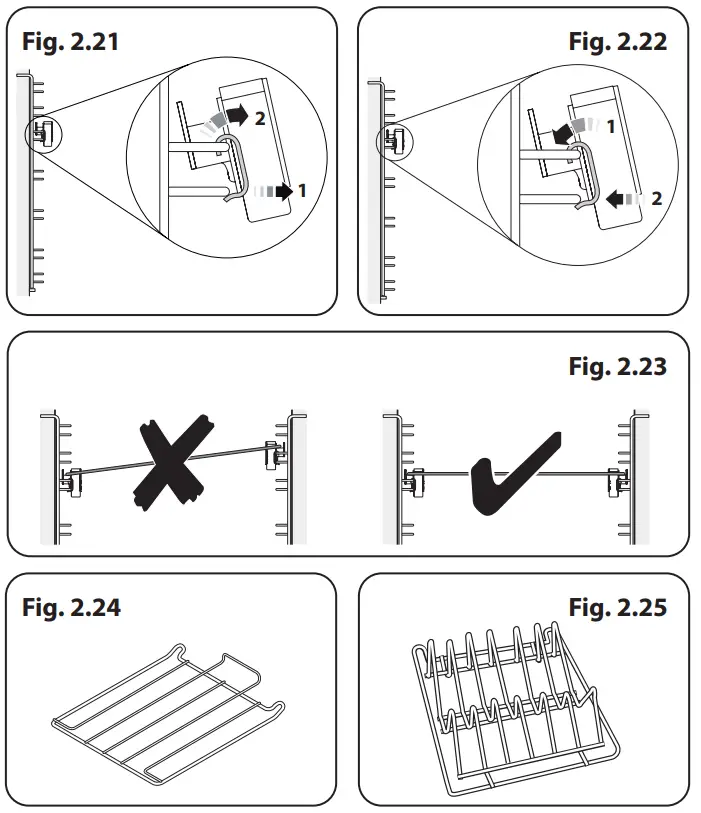 Fig. 2.21

2

1

Fig. 2.22

1

2

Fig. 2.23

Fig. 2.24

Fig. 2.25