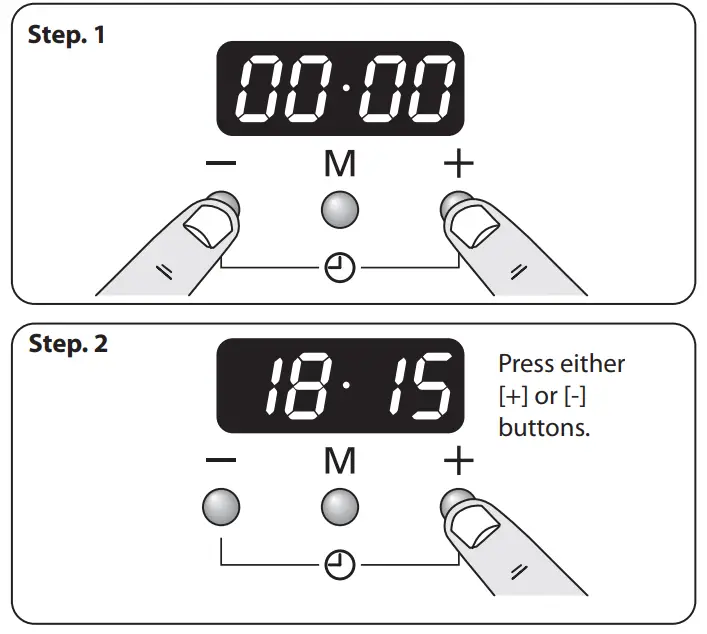 Step. 1

00·00

— M +

Step. 2

18·15

Press either [+] or [-] buttons.

— M +