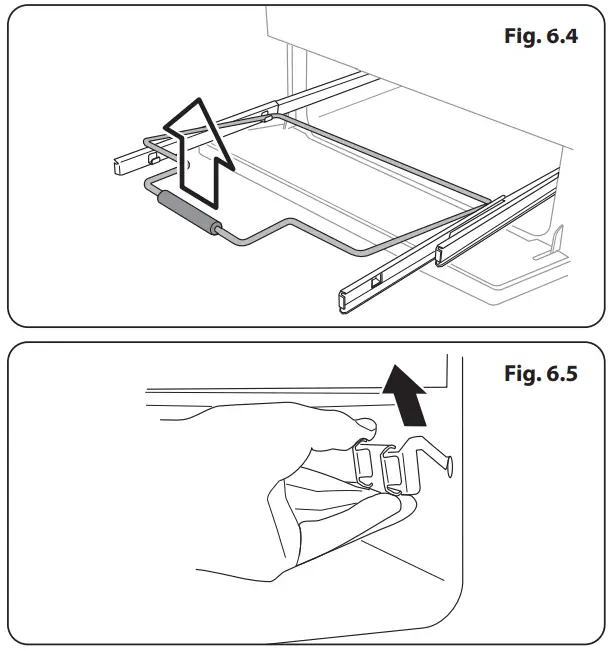 Fig. 6.4

Fig. 6.5