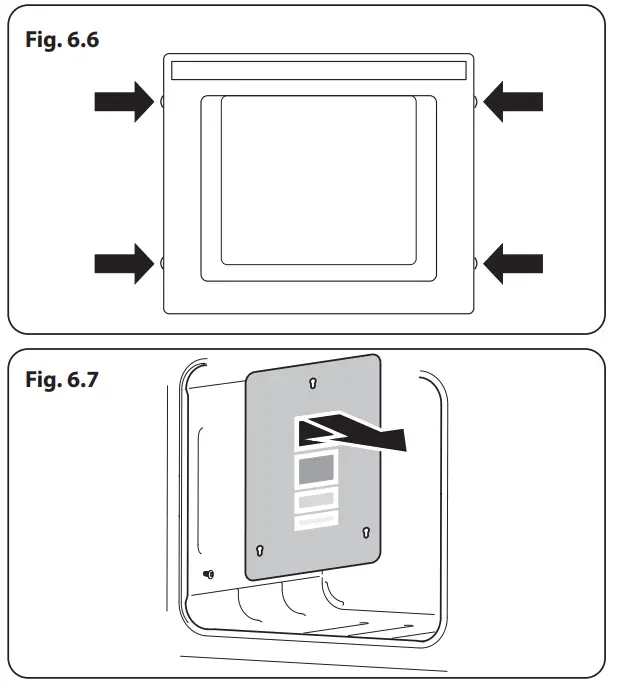 Fig. 6.6

Fig. 6.7