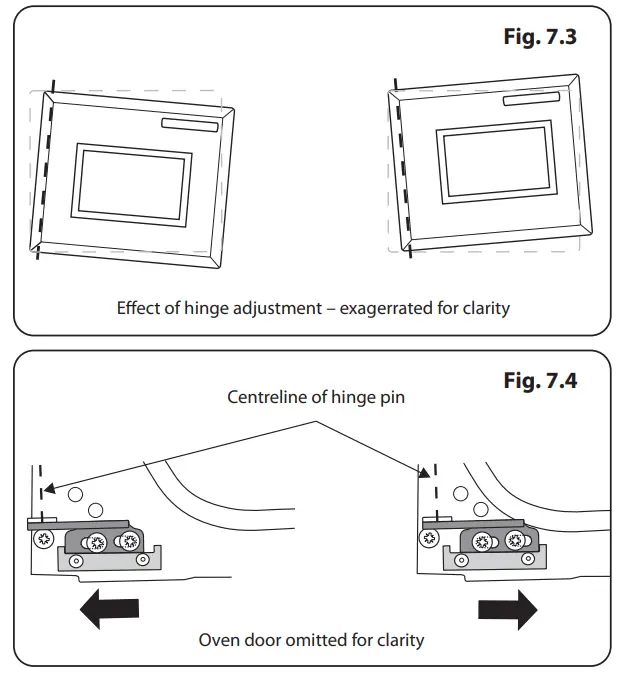 Fig. 7.3

Effect of hinge adjustment – exagerrated for clarity

Fig. 7.4

Centreline of hinge pin

Oven door omitted for clarity