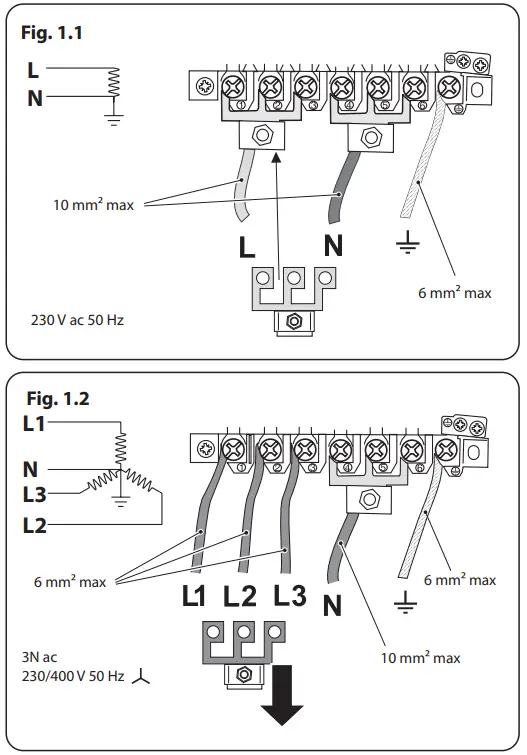 Fig. 1.1

L
N

① ② ③ ④ ⑤ ⑥

10 mm² max

L N

6 mm² max

230 V ac 50 Hz

Fig. 1.2

L1
N
L3
L2

① ② ③ ④ ⑤ ⑥

6 mm² max

L1 L2 L3 N

6 mm² max

10 mm² max

3N ac
230/400 V 50 Hz