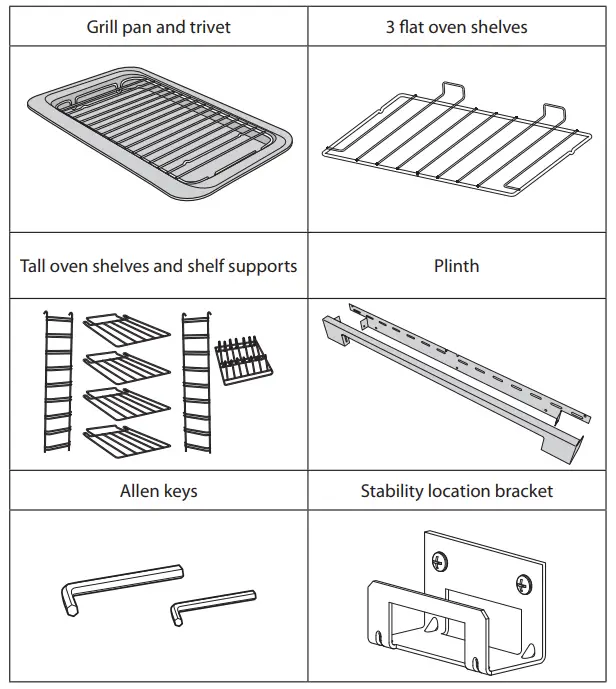 | Grill pan and trivet | 3 flat oven shelves |
|---|---|
| | |
| Tall oven shelves and shelf supports | Plinth |
| | |
| Allen keys | Stability location bracket |
| | |