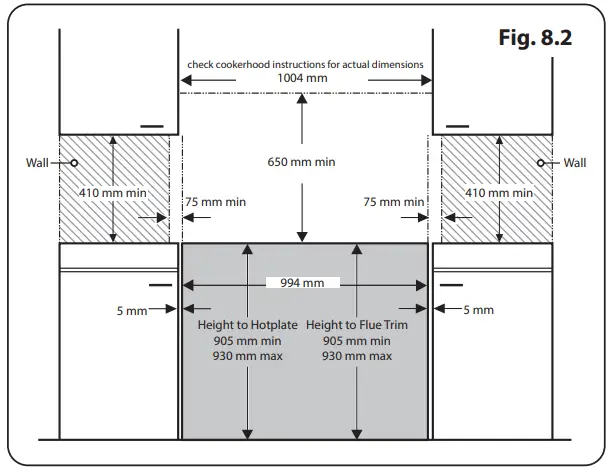 Fig. 8.2

check cookerhood instructions for actual dimensions

1004 mm

650 mm min

Wall

410 mm min

75 mm min

75 mm min

410 mm min

Wall

994 mm

5 mm

5 mm

Height to Hotplate
905 mm min
930 mm max

Height to Flue Trim
905 mm min
930 mm max