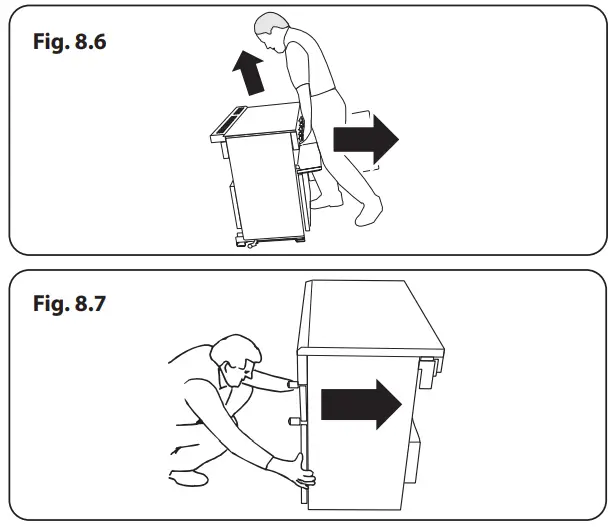 Fig. 8.6

Fig. 8.7